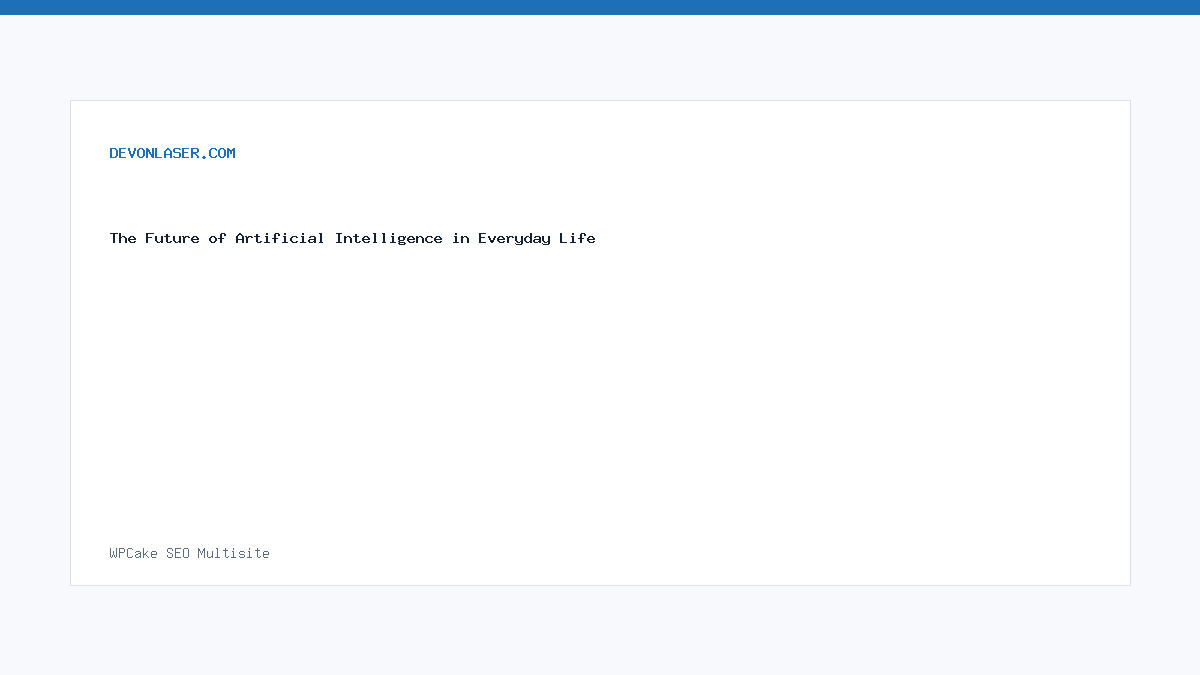 DEVONLASER.COM

The Future of Artificial Intelligence in Everyday Life

WPCake SEO Multisite